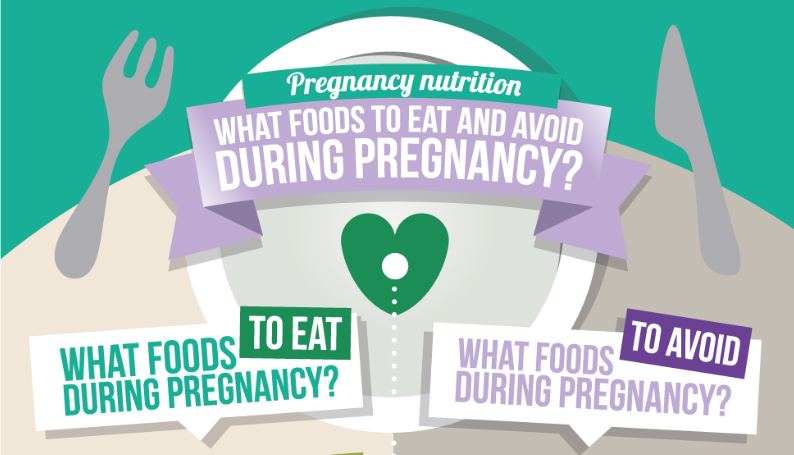 Pregnancy nutrition

WHAT FOODS TO EAT AND AVOID DURING PREGNANCY?

WHAT FOODS TO EAT DURING PREGNANCY?

WHAT FOODS TO AVOID DURING PREGNANCY?